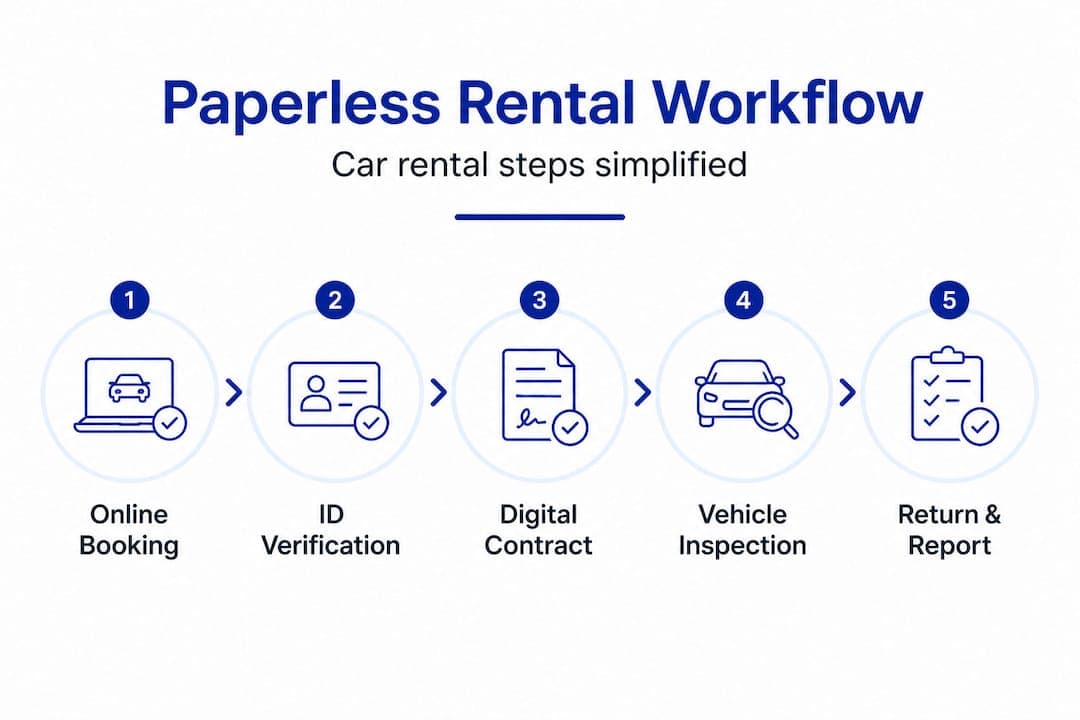 Paperless Rental Workflow

Car rental steps simplified

1
Online Booking

2
ID Verification

3
Digital Contract

4
Vehicle Inspection

5
Return & Report